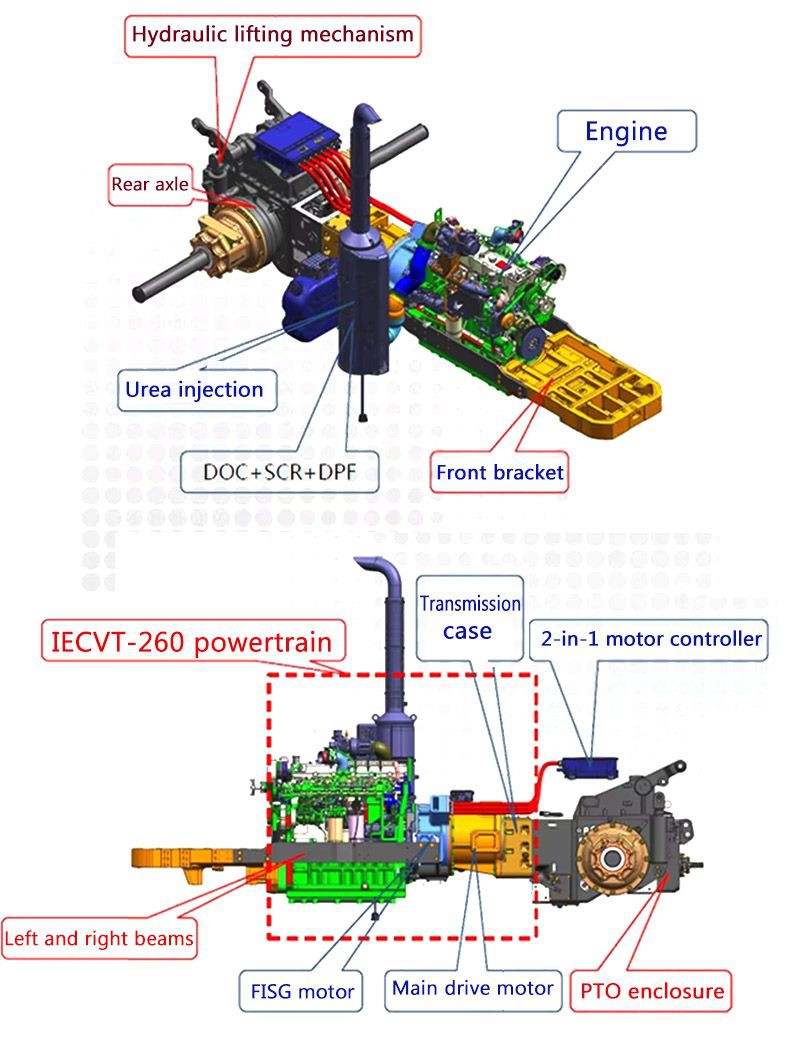 Hydraulic lifting mechanism

Engine

Rear axle

Urea injection

DOC+SCR+DPF

Front bracket

IECVT-260 powertrain

Transmission case

2-in-1 motor controller

Left and right beams

FISG motor

Main drive motor

PTO enclosure